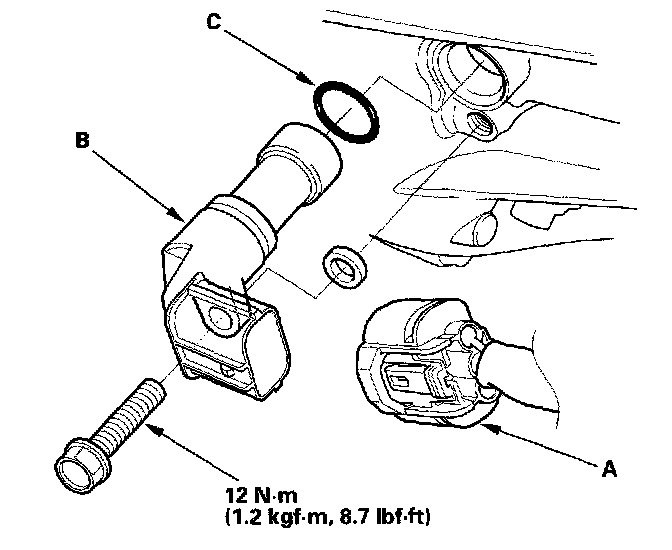 C

B

A

12 N·m
(1.2 kgf·m, 8.7 lbf·ft)