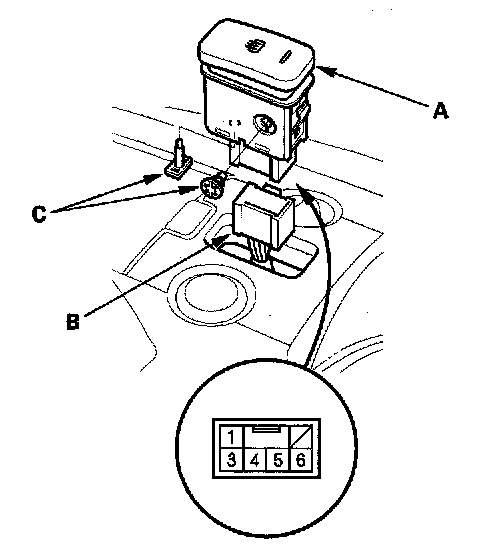 A
C
B
1
3
4
5
6