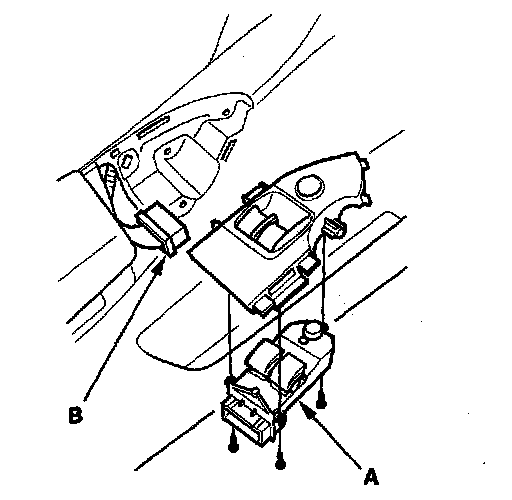 B

A