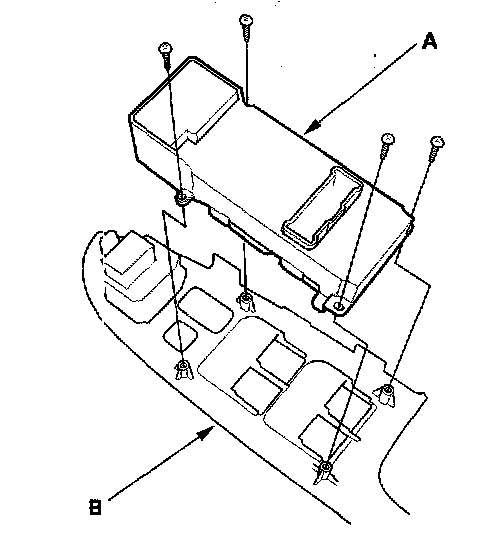 A

B