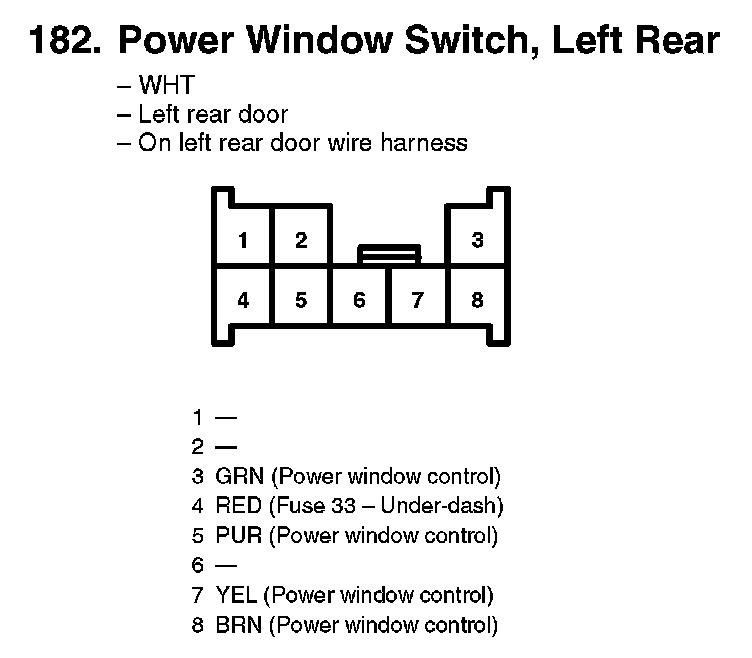 182. Power Window Switch, Left Rear

– WHT
– Left rear door
– On left rear door wire harness

1
2
3
4
5
6
7
8

1 —
2 —
3 GRN (Power window control)
4 RED (Fuse 33 – Under-dash)
5 PUR (Power window control)
6 —
7 YEL (Power window control)
8 BRN (Power window control)