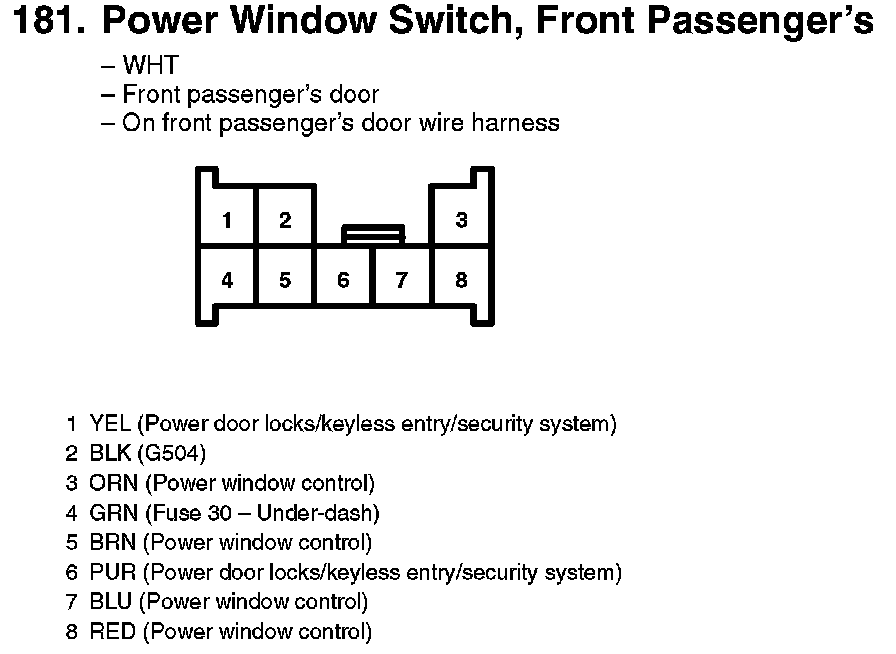 181. Power Window Switch, Front Passenger's

– WHT
– Front passenger's door
– On front passenger's door wire harness

1 2 3
4 5 6 7 8

1 YEL (Power door locks/keyless entry/security system)
2 BLK (G504)
3 ORN (Power window control)
4 GRN (Fuse 30 – Under-dash)
5 BRN (Power window control)
6 PUR (Power door locks/keyless entry/security system)
7 BLU (Power window control)
8 RED (Power window control)