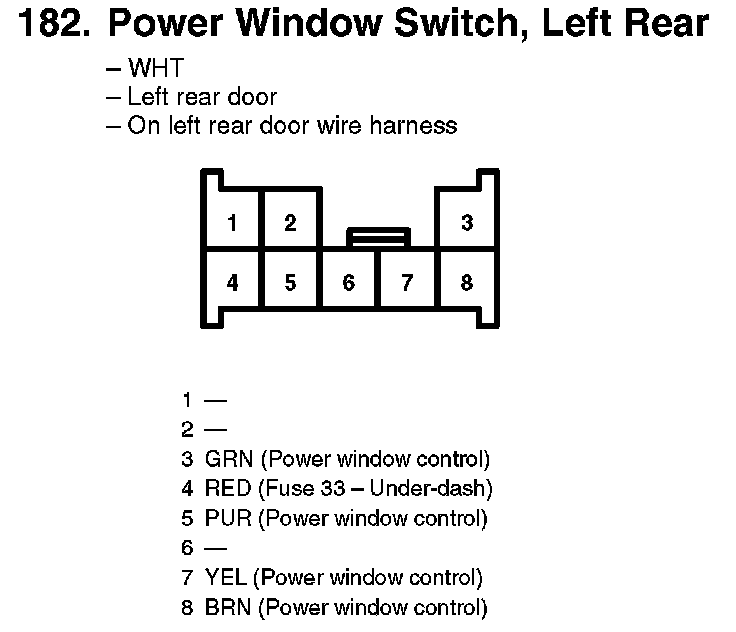 182. Power Window Switch, Left Rear

– WHT
– Left rear door
– On left rear door wire harness

1
2
3
4
5
6
7
8

1 —
2 —
3 GRN (Power window control)
4 RED (Fuse 33 – Under-dash)
5 PUR (Power window control)
6 —
7 YEL (Power window control)
8 BRN (Power window control)