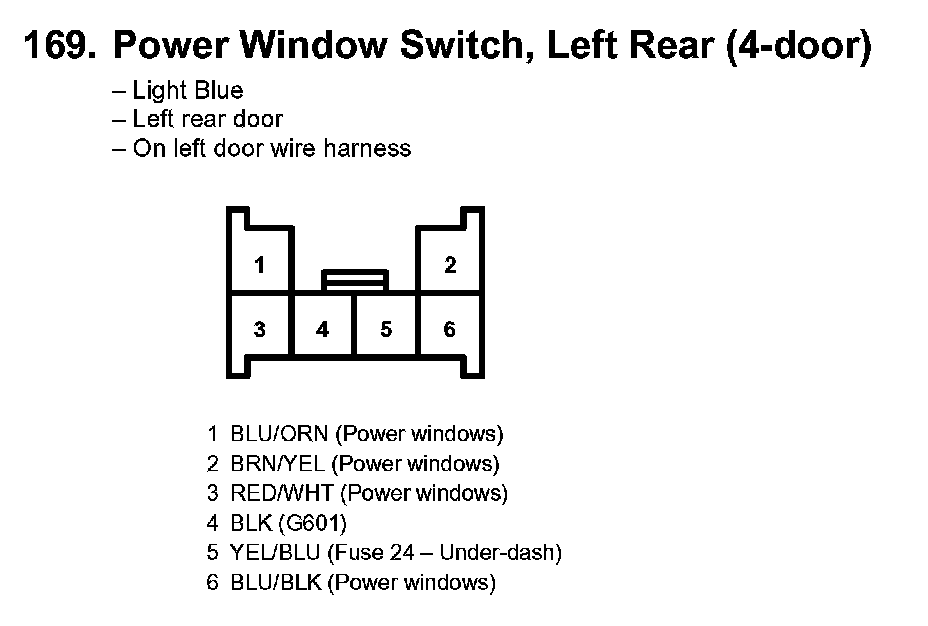 169. Power Window Switch, Left Rear (4-door)

– Light Blue
– Left rear door
– On left door wire harness

1
2
3
4
5
6

1 BLU/ORN (Power windows)
2 BRN/YEL (Power windows)
3 RED/WHT (Power windows)
4 BLK (G601)
5 YEL/BLU (Fuse 24 – Under-dash)
6 BLU/BLK (Power windows)