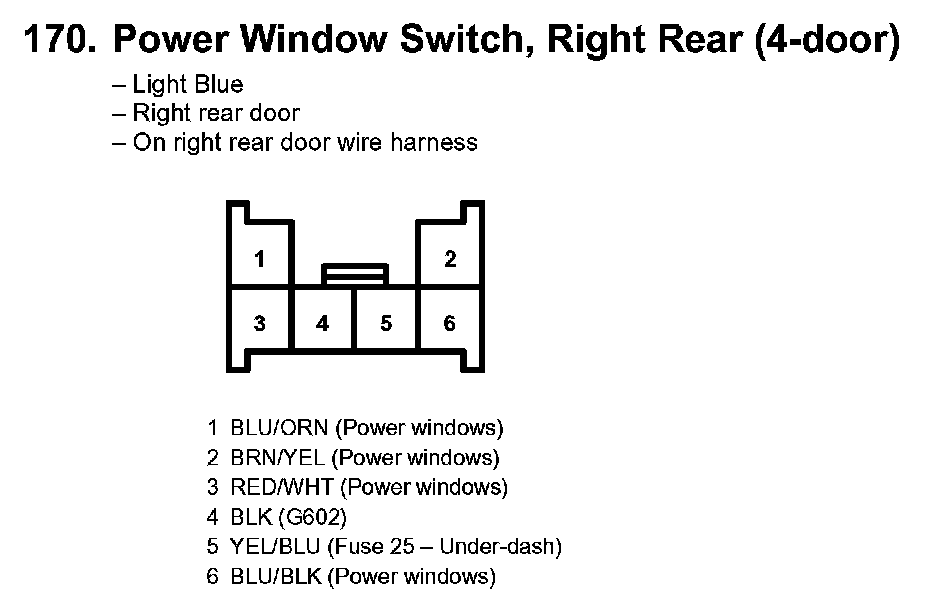 170. Power Window Switch, Right Rear (4-door)

– Light Blue
– Right rear door
– On right rear door wire harness

1
2
3
4
5
6

1 BLU/ORN (Power windows)
2 BRN/YEL (Power windows)
3 RED/WHT (Power windows)
4 BLK (G602)
5 YEL/BLU (Fuse 25 – Under-dash)
6 BLU/BLK (Power windows)