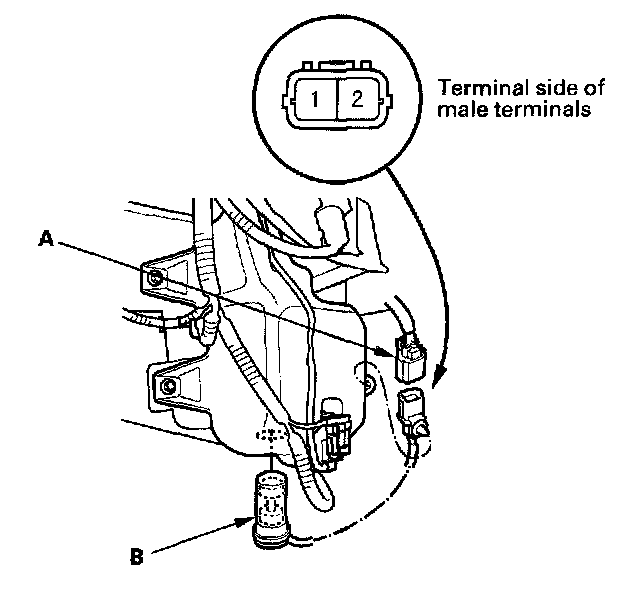 1 2

Terminal side of male terminals

A

B