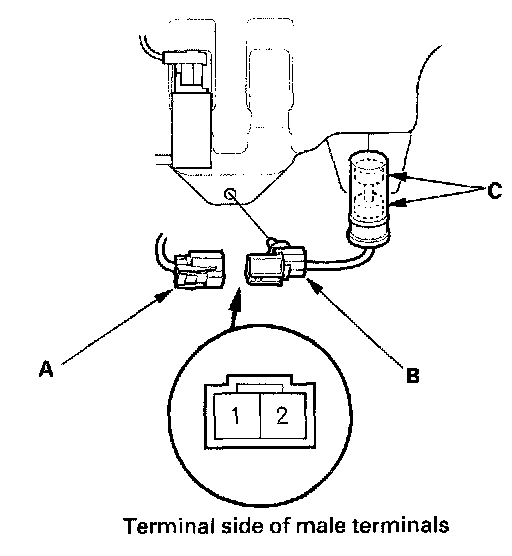 C

A

B

1 2

Terminal side of male terminals