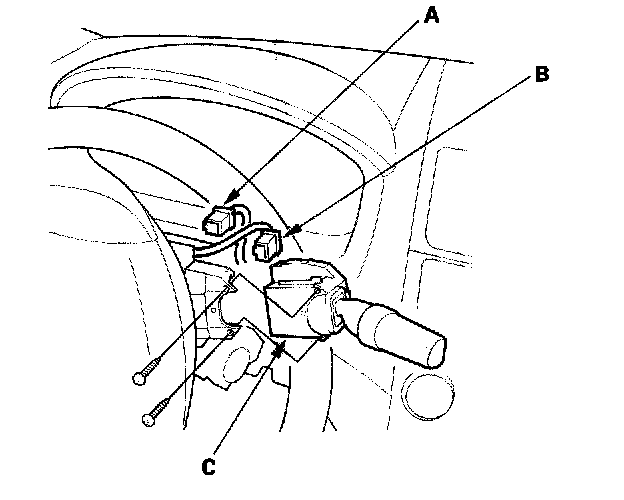 A
B
C