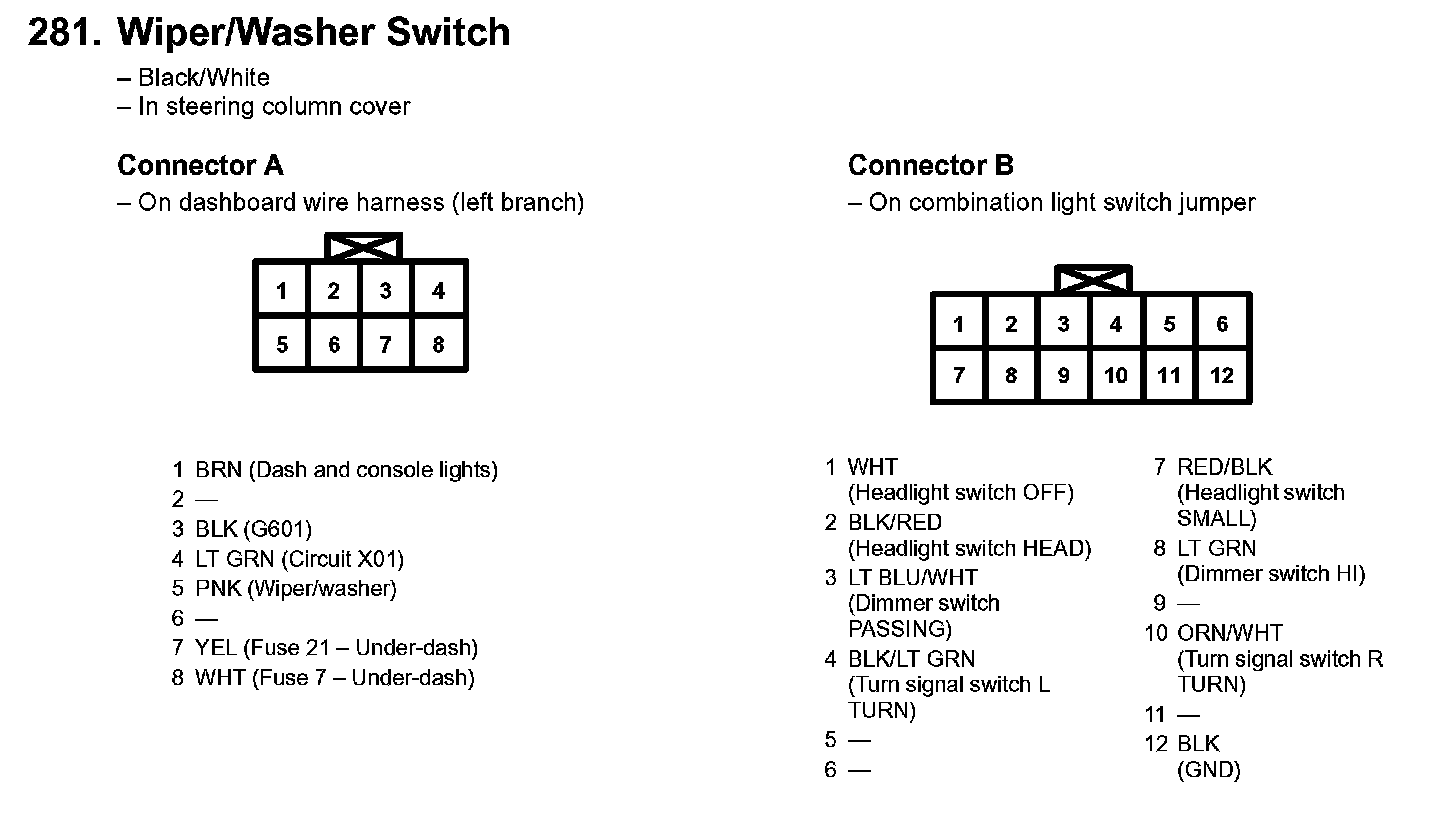 281. Wiper/Washer Switch
– Black/White
– In steering column cover

Connector A
– On dashboard wire harness (left branch)

| 1 | 2 | 3 | 4 |
|---|---|---|---|
| 5 | 6 | 7 | 8 |

1 BRN (Dash and console lights)
2 —
3 BLK (G601)
4 LT GRN (Circuit X01)
5 PNK (Wiper/washer)
6 —
7 YEL (Fuse 21 – Under-dash)
8 WHT (Fuse 7 – Under-dash)

Connector B
– On combination light switch jumper

| 1 | 2 | 3 | 4 | 5 | 6 |
|---|---|---|---|---|---|
| 7 | 8 | 9 | 10 | 11 | 12 |

1 WHT (Headlight switch OFF)
2 BLK/RED (Headlight switch HEAD)
3 LT BLU/WHT (Dimmer switch PASSING)
4 BLK/LT GRN (Turn signal switch L TURN)
5 —
6 —

7 RED/BLK (Headlight switch SMALL)
8 LT GRN (Dimmer switch HI)
9 —
10 ORN/WHT (Turn signal switch R TURN)
11 —
12 BLK (GND)