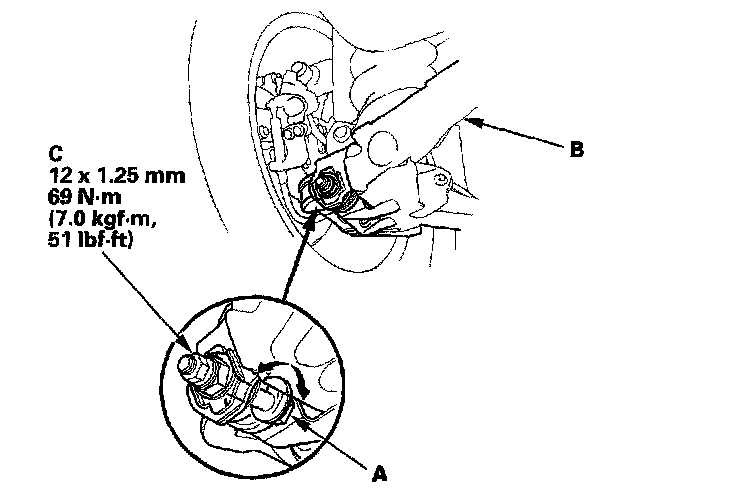 C
12 x 1.25 mm
69 N·m
(7.0 kgf·m,
51 lbf·ft)

B

A