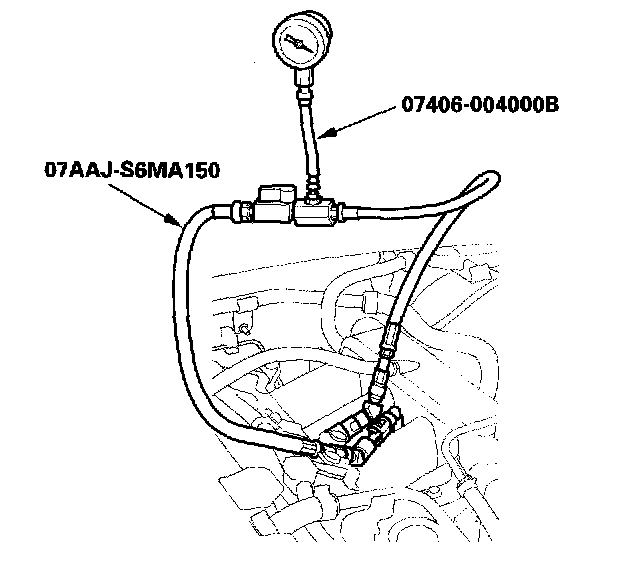 07406-004000B

07AAJ-S6MA150