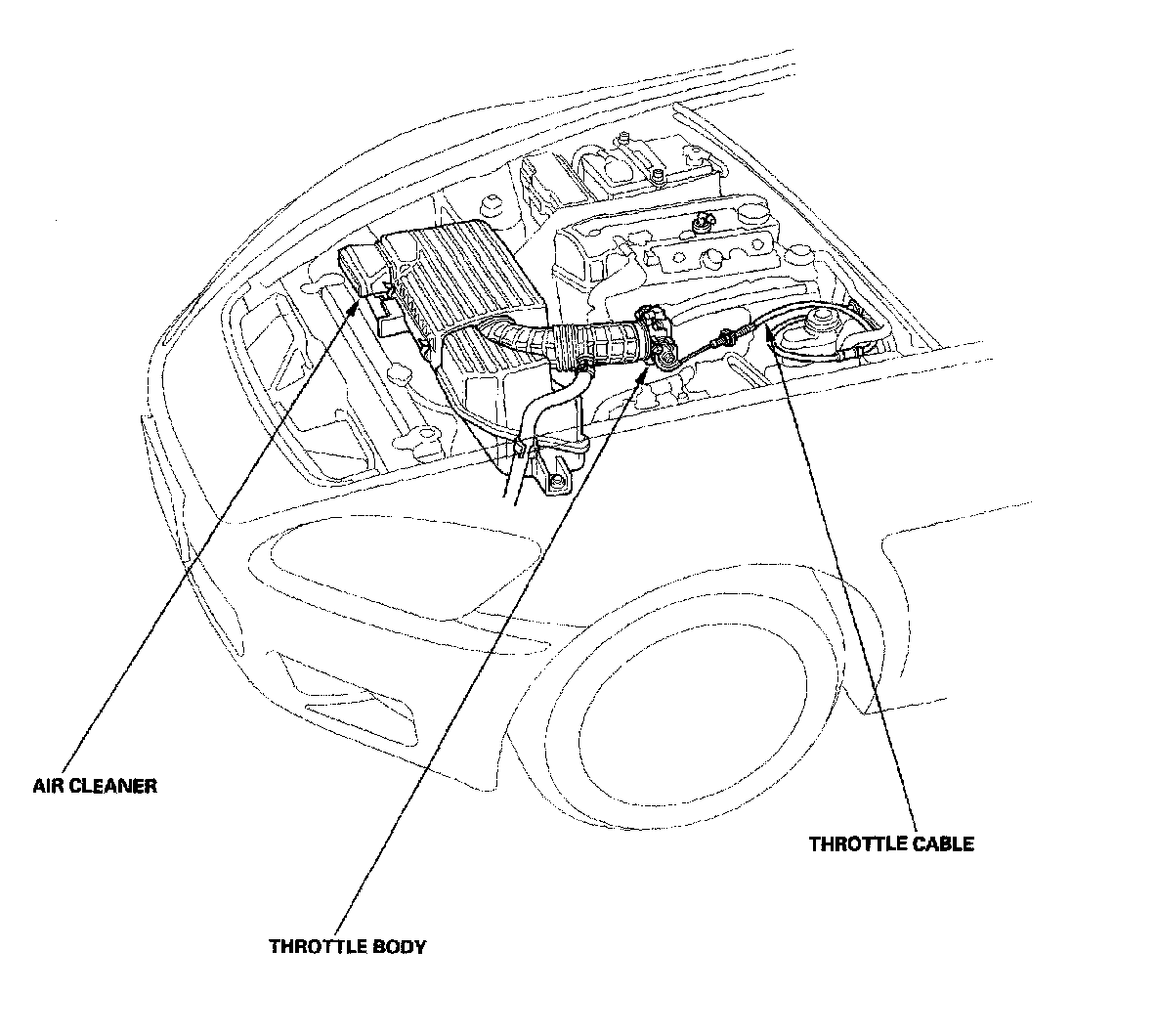 AIR CLEANER

THROTTLE CABLE

THROTTLE BODY