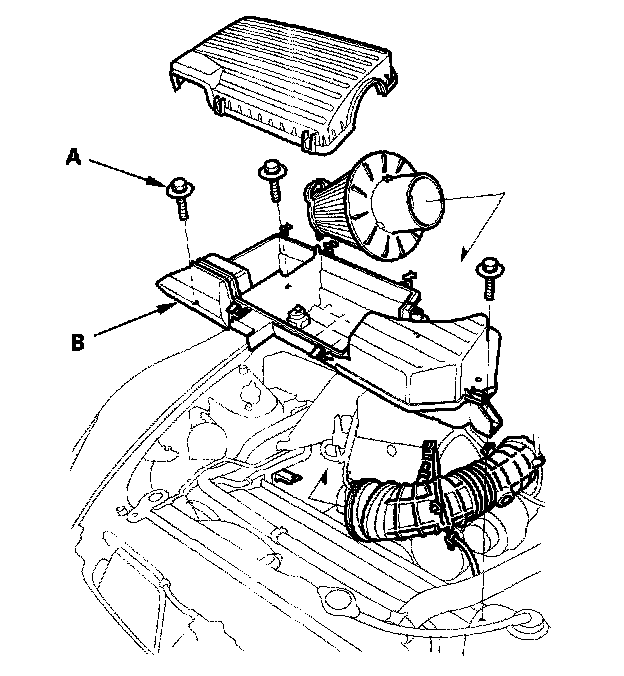 A

B