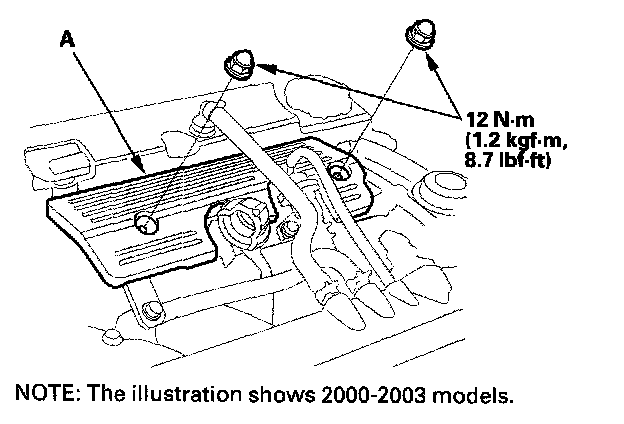 A

12 N·m
(1.2 kgf·m,
8.7 lbf·ft)

NOTE: The illustration shows 2000-2003 models.