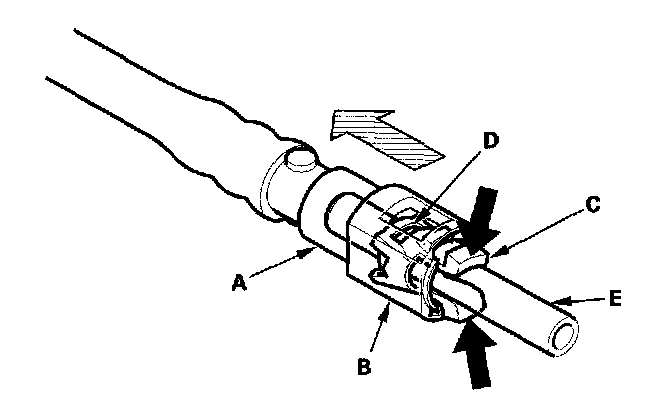 D
C
A
E
B