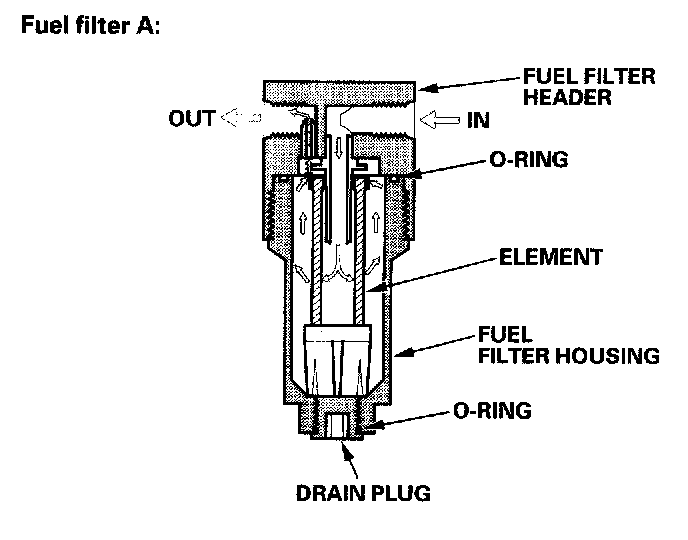 Fuel filter A:

FUEL FILTER HEADER

OUT

IN

O-RING

ELEMENT

FUEL FILTER HOUSING

O-RING

DRAIN PLUG