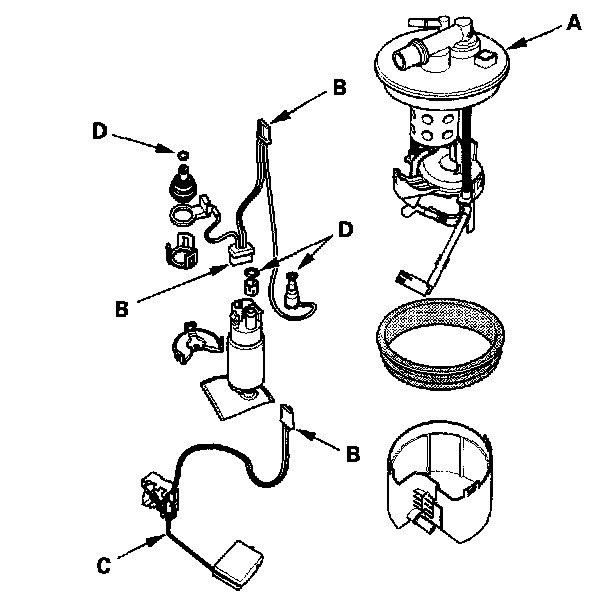 A
B
D
D
B
B
C