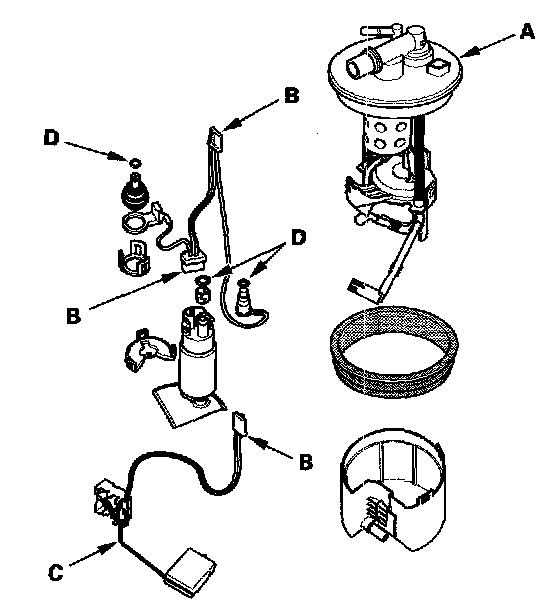 A
B
D
D
B
B
C