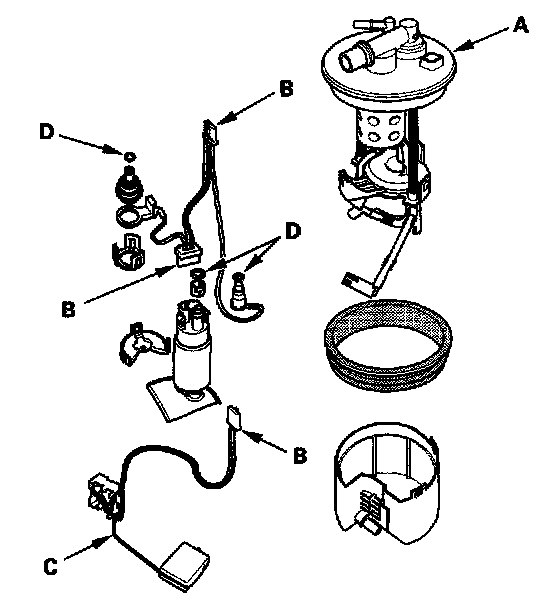 A
B
D
D
B
B
C