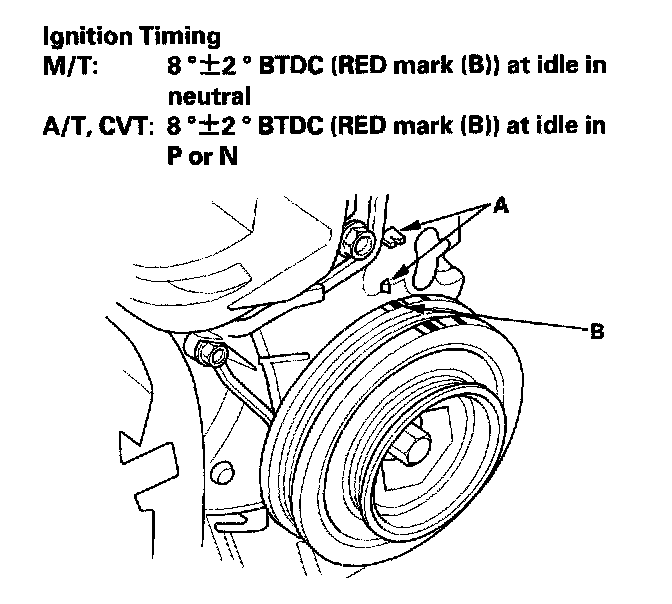 Ignition Timing
M/T: 8 °±2 ° BTDC (RED mark (B)) at idle in neutral
A/T, CVT: 8 °±2 ° BTDC (RED mark (B)) at idle in P or N

A

B