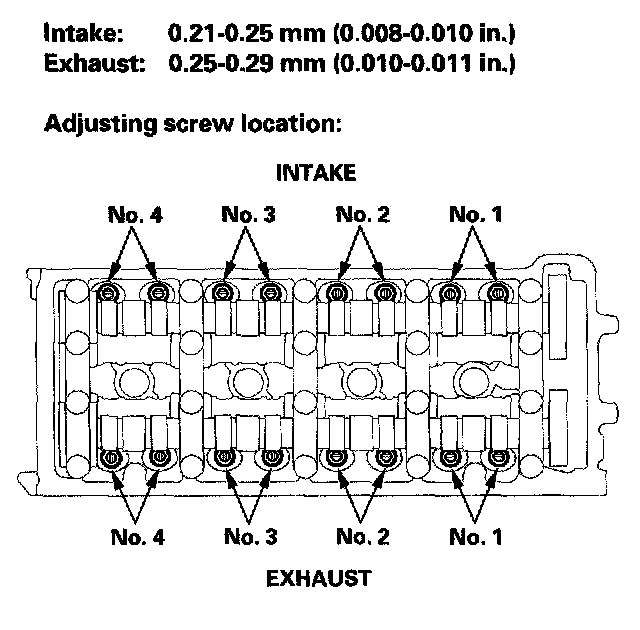 Intake: 0.21-0.25 mm (0.008-0.010 in.)
Exhaust: 0.25-0.29 mm (0.010-0.011 in.)

Adjusting screw location:

INTAKE

No. 4 No. 3 No. 2 No. 1

No. 4 No. 3 No. 2 No. 1

EXHAUST