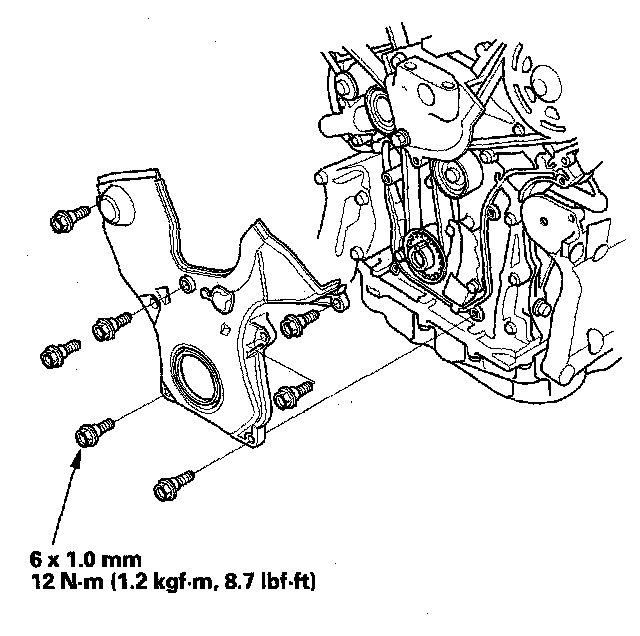 6 x 1.0 mm
12 N·m (1.2 kgf·m, 8.7 lbf·ft)