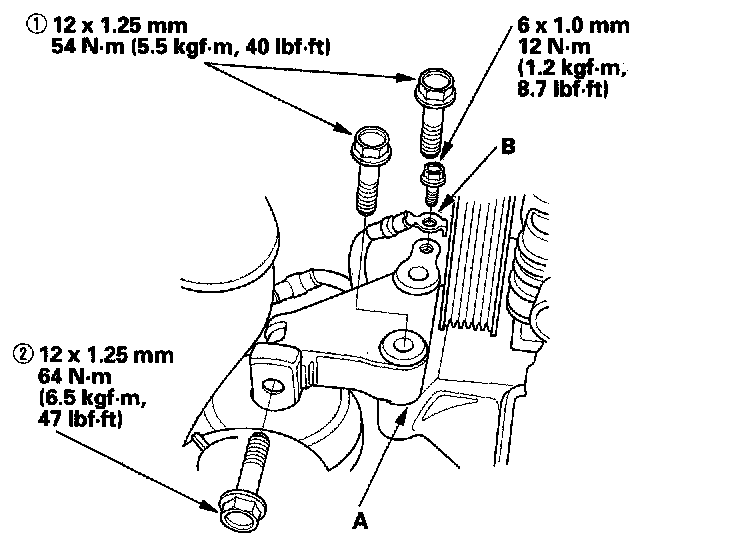 ① 12 x 1.25 mm
54 N·m (5.5 kgf·m, 40 lbf·ft)

6 x 1.0 mm
12 N·m
(1.2 kgf·m,
8.7 lbf·ft)

B

② 12 x 1.25 mm
64 N·m
(6.5 kgf·m,
47 lbf·ft)

A