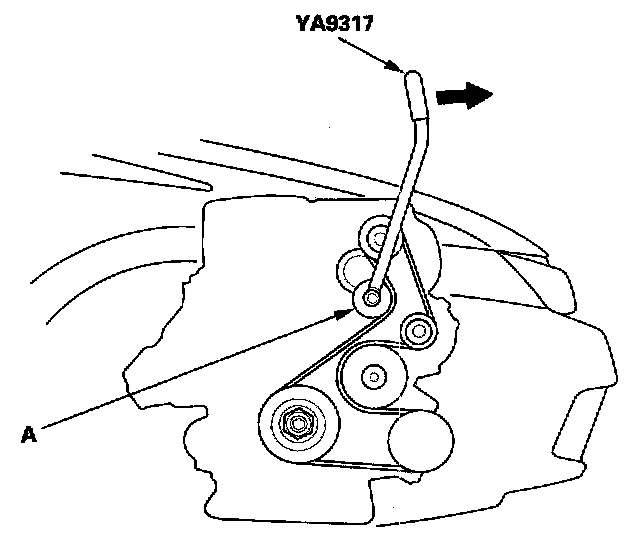 YA9317

A