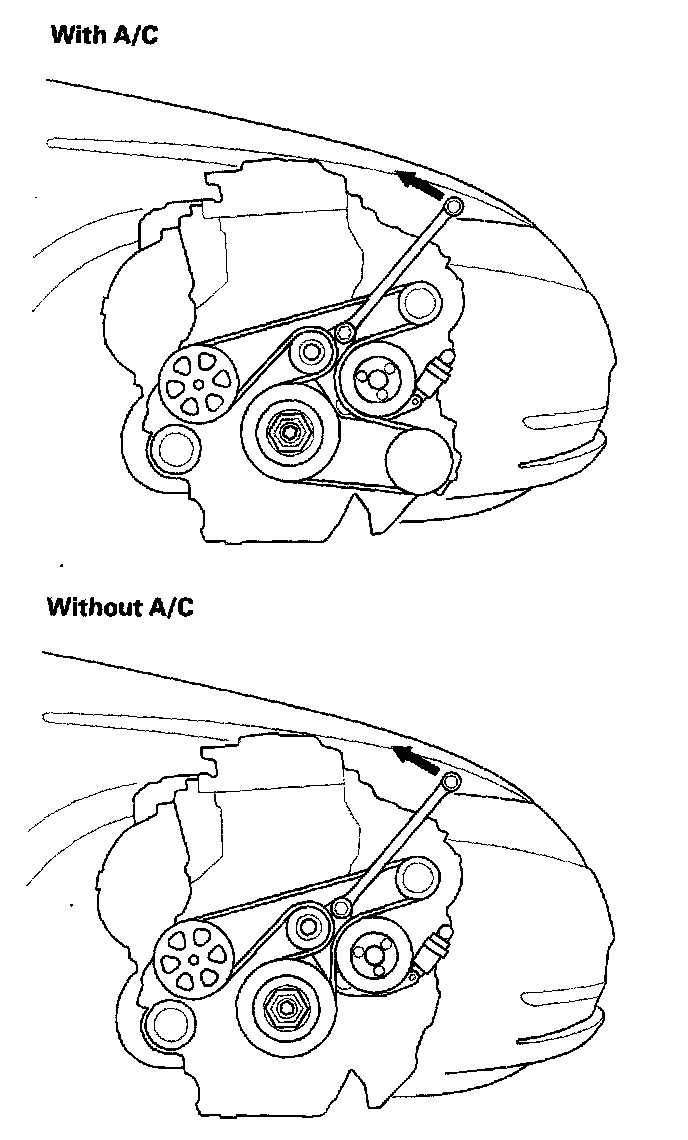 With A/C

Without A/C