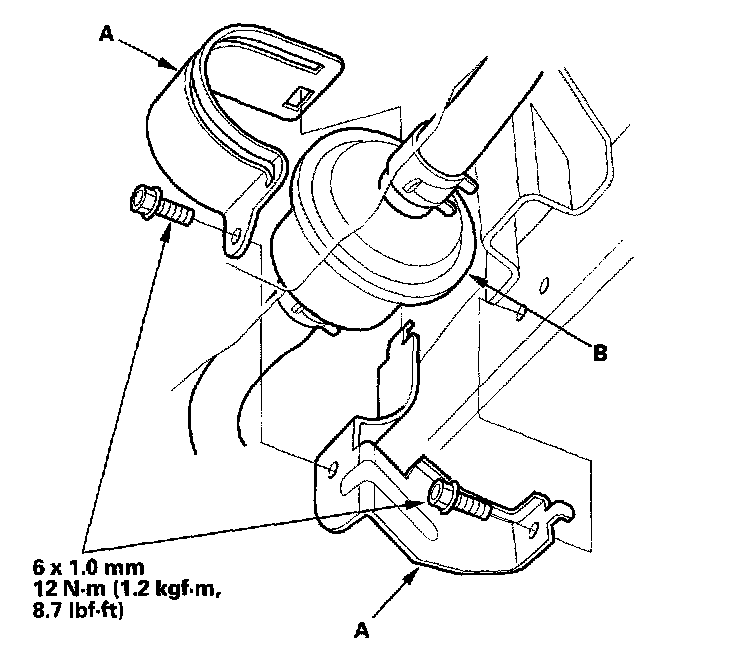 A

B

6 x 1.0 mm
12 N·m (1.2 kgf·m,
8.7 lbf·ft)

A