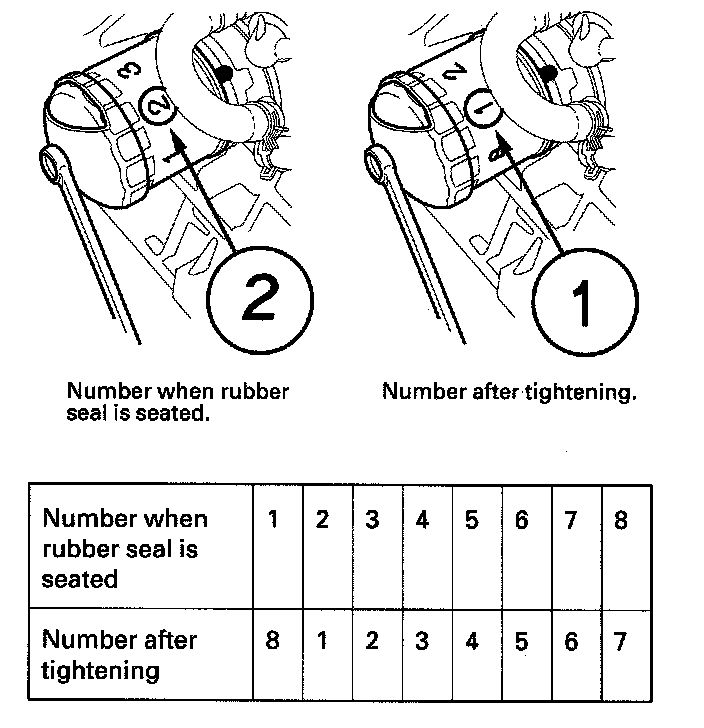 3
2
1
2

2
1
8
1

Number when rubber seal is seated.

Number after tightening.

| Number when rubber seal is seated | 1 | 2 | 3 | 4 | 5 | 6 | 7 | 8 |
|---|---|---|---|---|---|---|---|---|
| Number after tightening | 8 | 1 | 2 | 3 | 4 | 5 | 6 | 7 |