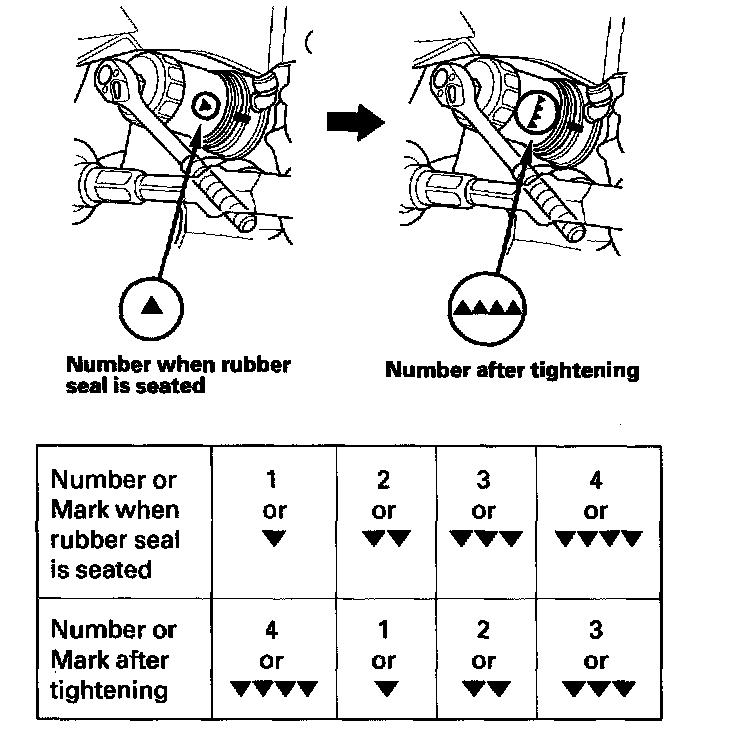 ▲

Number when rubber seal is seated

▲▲▲▲

Number after tightening

| Number or Mark when rubber seal is seated | 1 or ▼ | 2 or ▼▼ | 3 or ▼▼▼ | 4 or ▼▼▼▼ |
|---|---|---|---|---|
| Number or Mark after tightening | 4 or ▼▼▼▼ | 1 or ▼ | 2 or ▼▼ | 3 or ▼▼▼ |