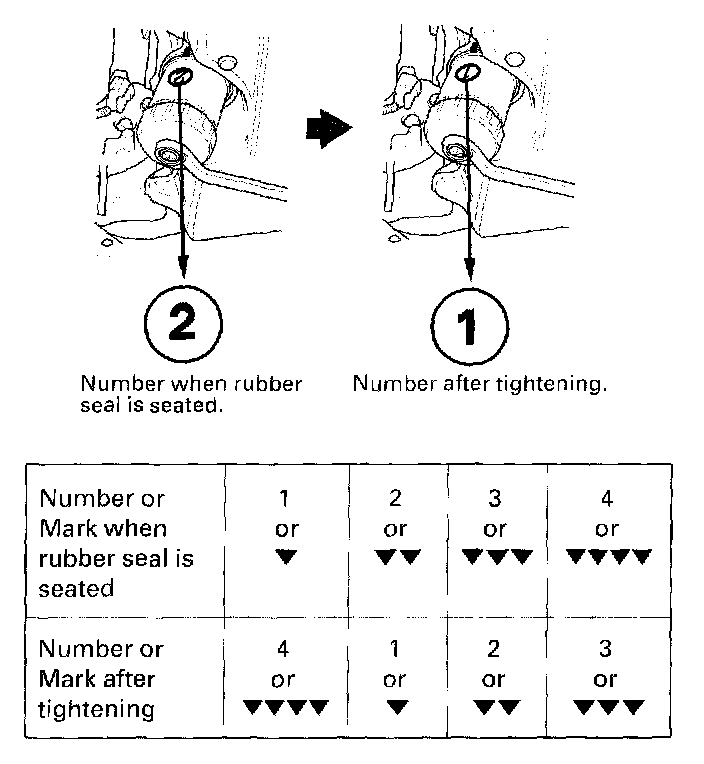 2

Number when rubber seal is seated.

1

Number after tightening.

| Number or Mark when rubber seal is seated | 1 or ▼ | 2 or ▼▼ | 3 or ▼▼▼ | 4 or ▼▼▼▼ |
|---|---|---|---|---|
| Number or Mark after tightening | 4 or ▼▼▼▼ | 1 or ▼ | 2 or ▼▼ | 3 or ▼▼▼ |