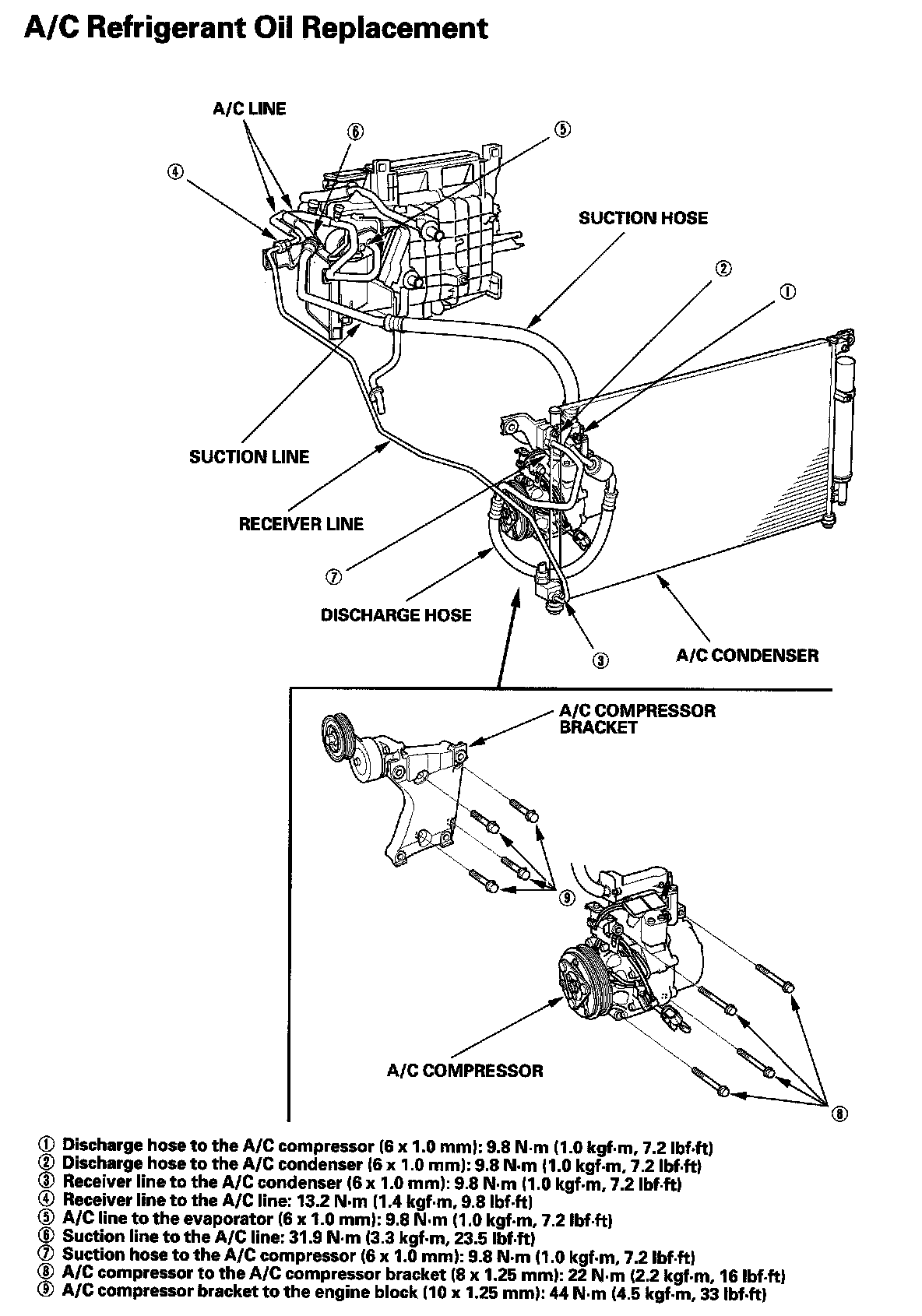 A/C Refrigerant Oil Replacement

A/C LINE
⑥
⑤
④
SUCTION HOSE
②
①
SUCTION LINE
RECEIVER LINE
⑦
DISCHARGE HOSE
③
A/C CONDENSER

A/C COMPRESSOR BRACKET
⑨
A/C COMPRESSOR
⑧

① Discharge hose to the A/C compressor (6 x 1.0 mm): 9.8 N·m (1.0 kgf·m, 7.2 lbf·ft)
② Discharge hose to the A/C condenser (6 x 1.0 mm): 9.8 N·m (1.0 kgf·m, 7.2 lbf·ft)
③ Receiver line to the A/C condenser (6 x 1.0 mm): 9.8 N·m (1.0 kgf·m, 7.2 lbf·ft)
④ Receiver line to the A/C line: 13.2 N·m (1.4 kgf·m, 9.8 lbf·ft)
⑤ A/C line to the evaporator (6 x 1.0 mm): 9.8 N·m (1.0 kgf·m, 7.2 lbf·ft)
⑥ Suction line to the A/C line: 31.9 N·m (3.3 kgf·m, 23.5 lbf·ft)
⑦ Suction hose to the A/C compressor (6 x 1.0 mm): 9.8 N·m (1.0 kgf·m, 7.2 lbf·ft)
⑧ A/C compressor to the A/C compressor bracket (8 x 1.25 mm): 22 N·m (2.2 kgf·m, 16 lbf·ft)
⑨ A/C compressor bracket to the engine block (10 x 1.25 mm): 44 N·m (4.5 kgf·m, 33 lbf·ft)