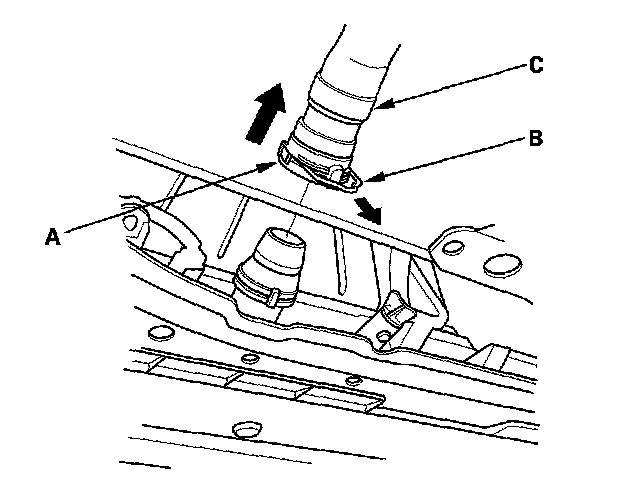 C
B
A