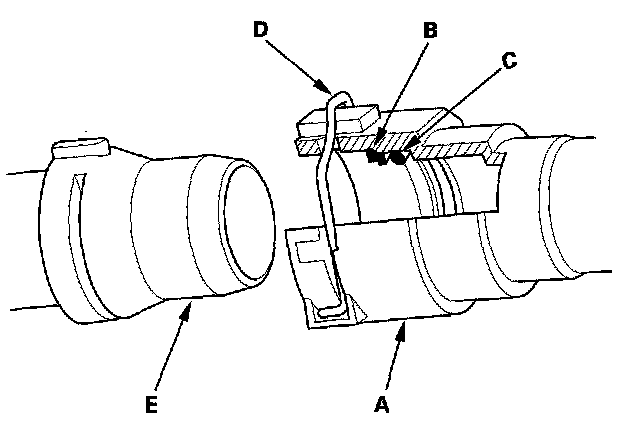 D
B
C
E
A