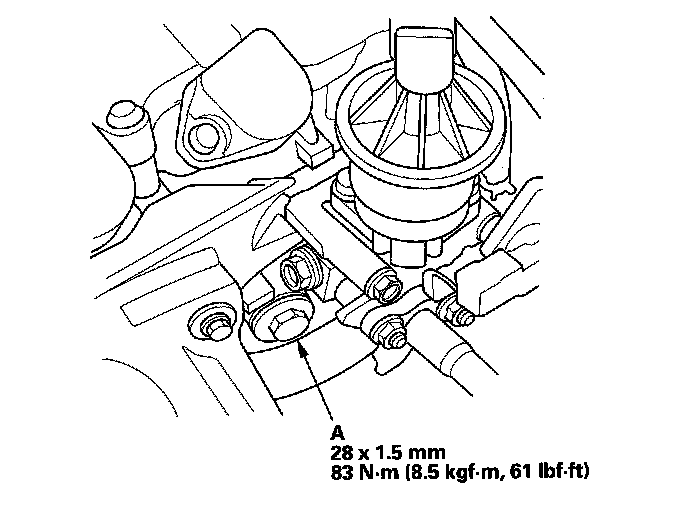 A
28 x 1.5 mm
83 N·m (8.5 kgf·m, 61 lbf·ft)