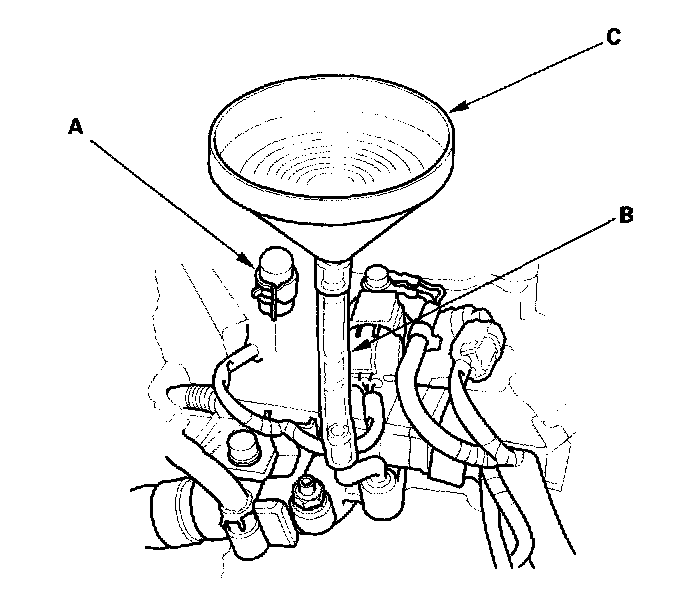 C
A
B