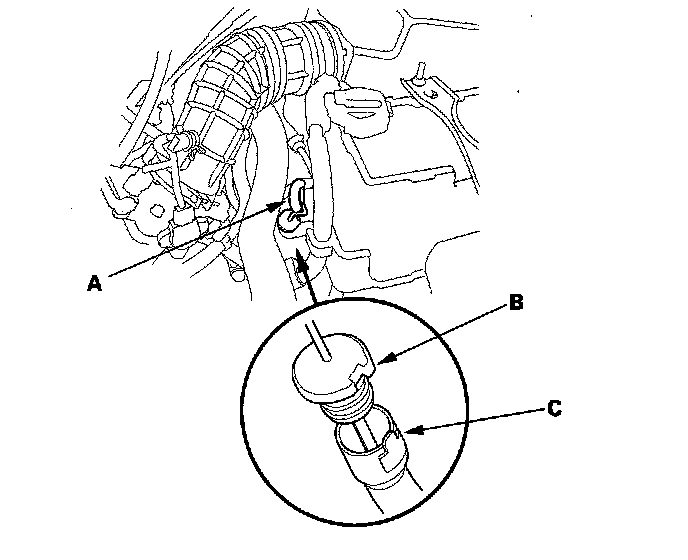 A

B

C