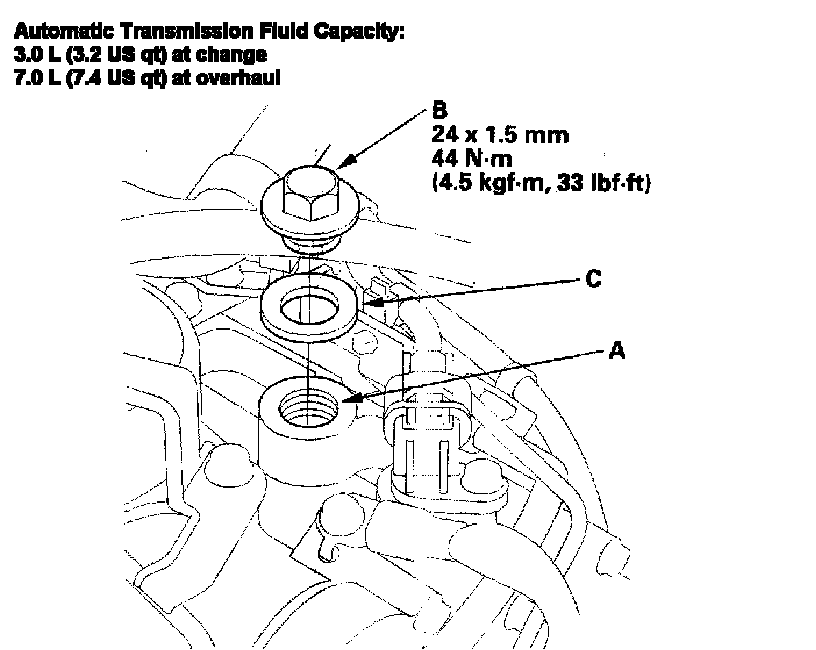 Automatic Transmission Fluid Capacity:
3.0 L (3.2 US qt) at change
7.0 L (7.4 US qt) at overhaul

B
24 x 1.5 mm
44 N·m
(4.5 kgf·m, 33 lbf·ft)

C

A