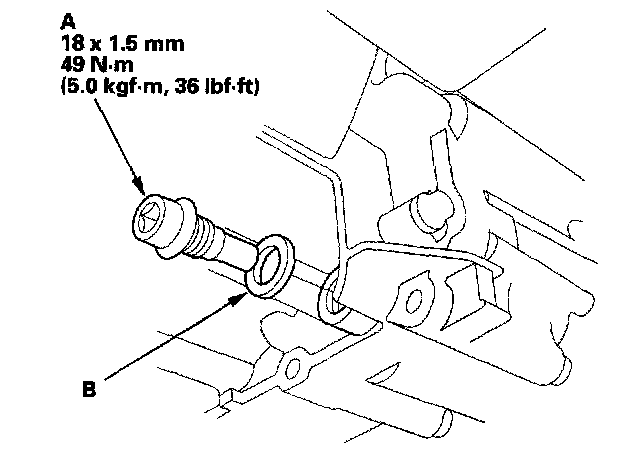 A
18 x 1.5 mm
49 N·m
(5.0 kgf·m, 36 lbf·ft)

B