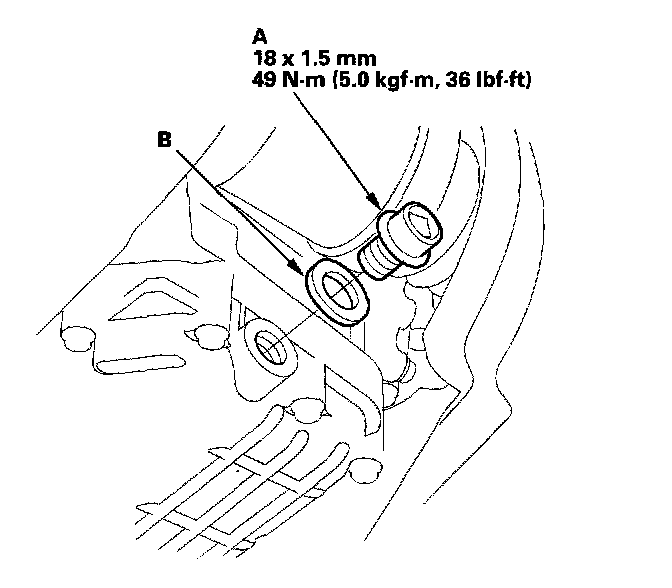 A
18 x 1.5 mm
49 N·m (5.0 kgf·m, 36 lbf·ft)

B