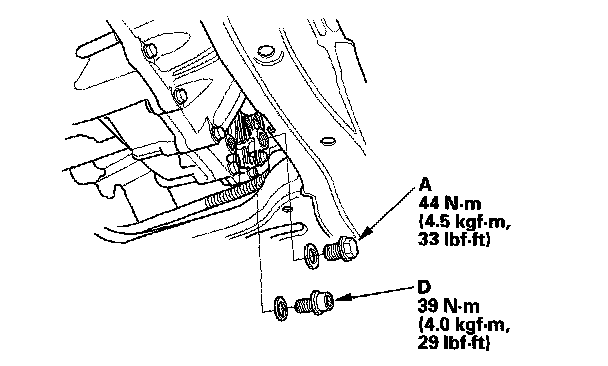 A
44 N·m
(4.5 kgf·m,
33 lbf·ft)

D
39 N·m
(4.0 kgf·m,
29 lbf·ft)