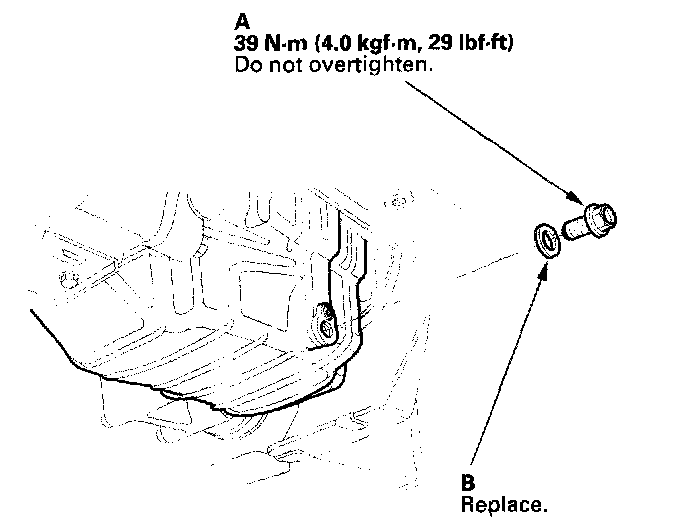 A
39 N·m (4.0 kgf·m, 29 lbf·ft)
Do not overtighten.

B
Replace.