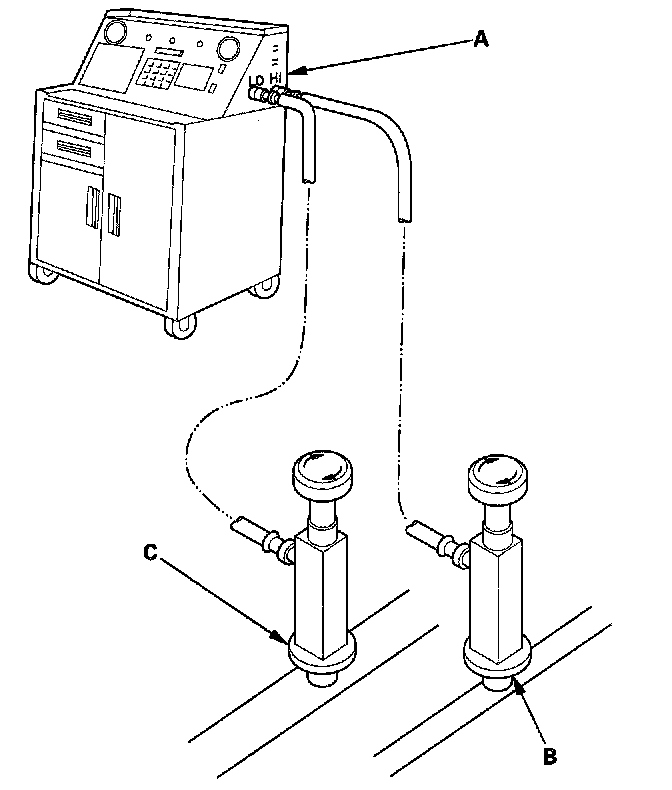 A
LO HI
C
B