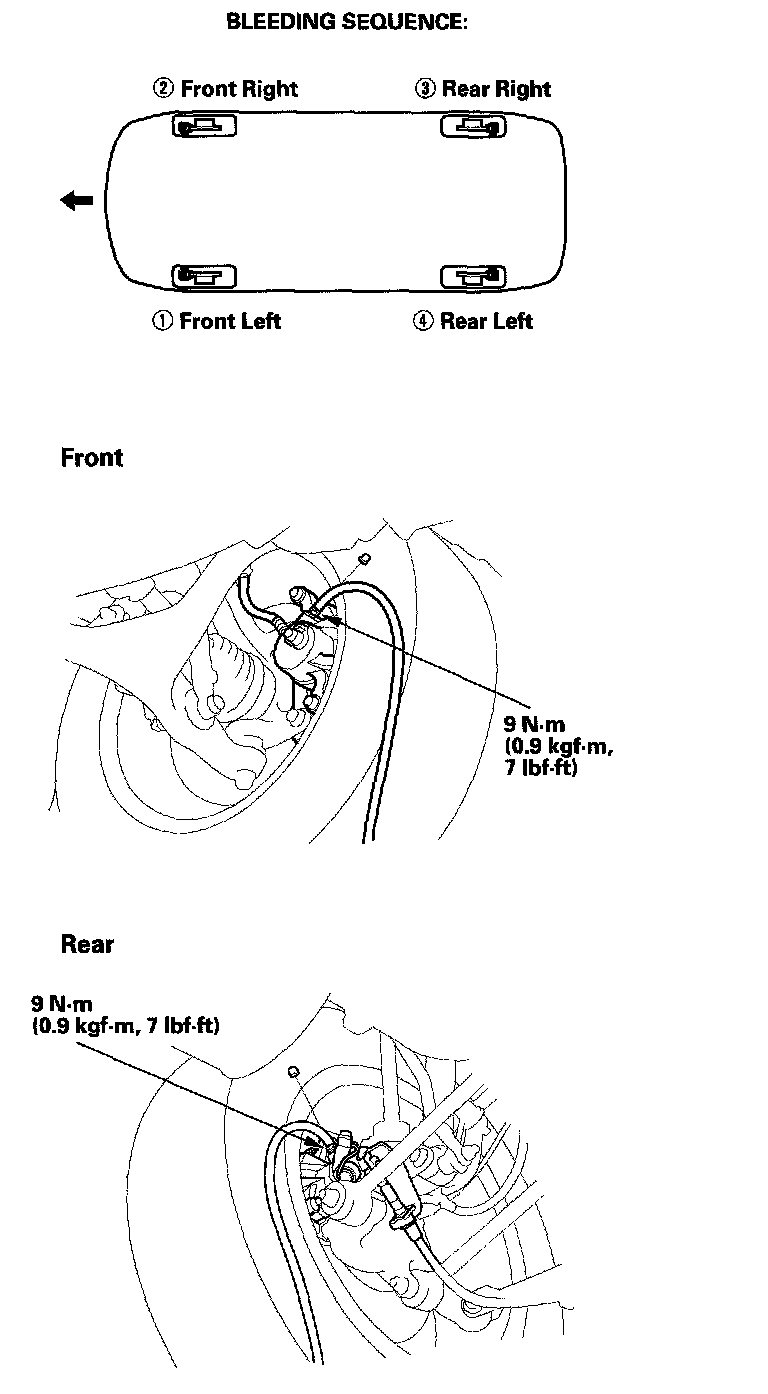 BLEEDING SEQUENCE:

② Front Right

③ Rear Right

① Front Left

④ Rear Left

Front

9 N·m
(0.9 kgf·m,
7 lbf·ft)

Rear

9 N·m
(0.9 kgf·m, 7 lbf·ft)