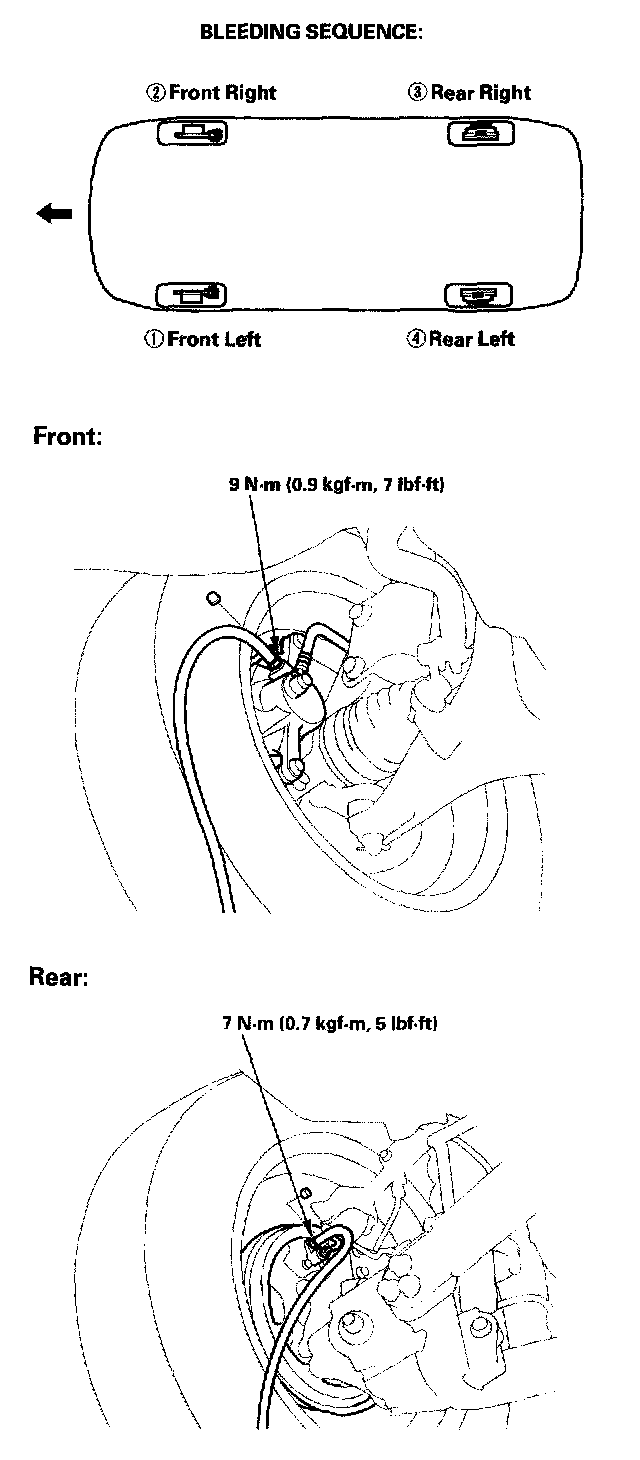 BLEEDING SEQUENCE:

② Front Right

③ Rear Right

① Front Left

④ Rear Left

Front:

9 N·m (0.9 kgf·m, 7 lbf·ft)

Rear:

7 N·m (0.7 kgf·m, 5 lbf·ft)