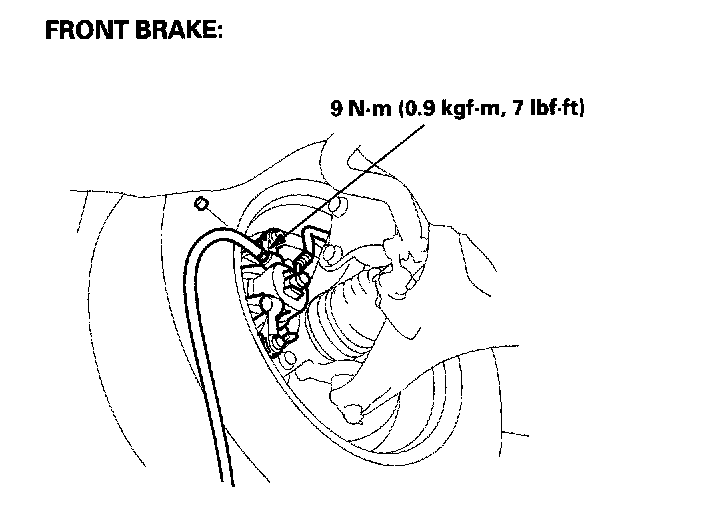 FRONT BRAKE:

9 N·m (0.9 kgf·m, 7 lbf·ft)