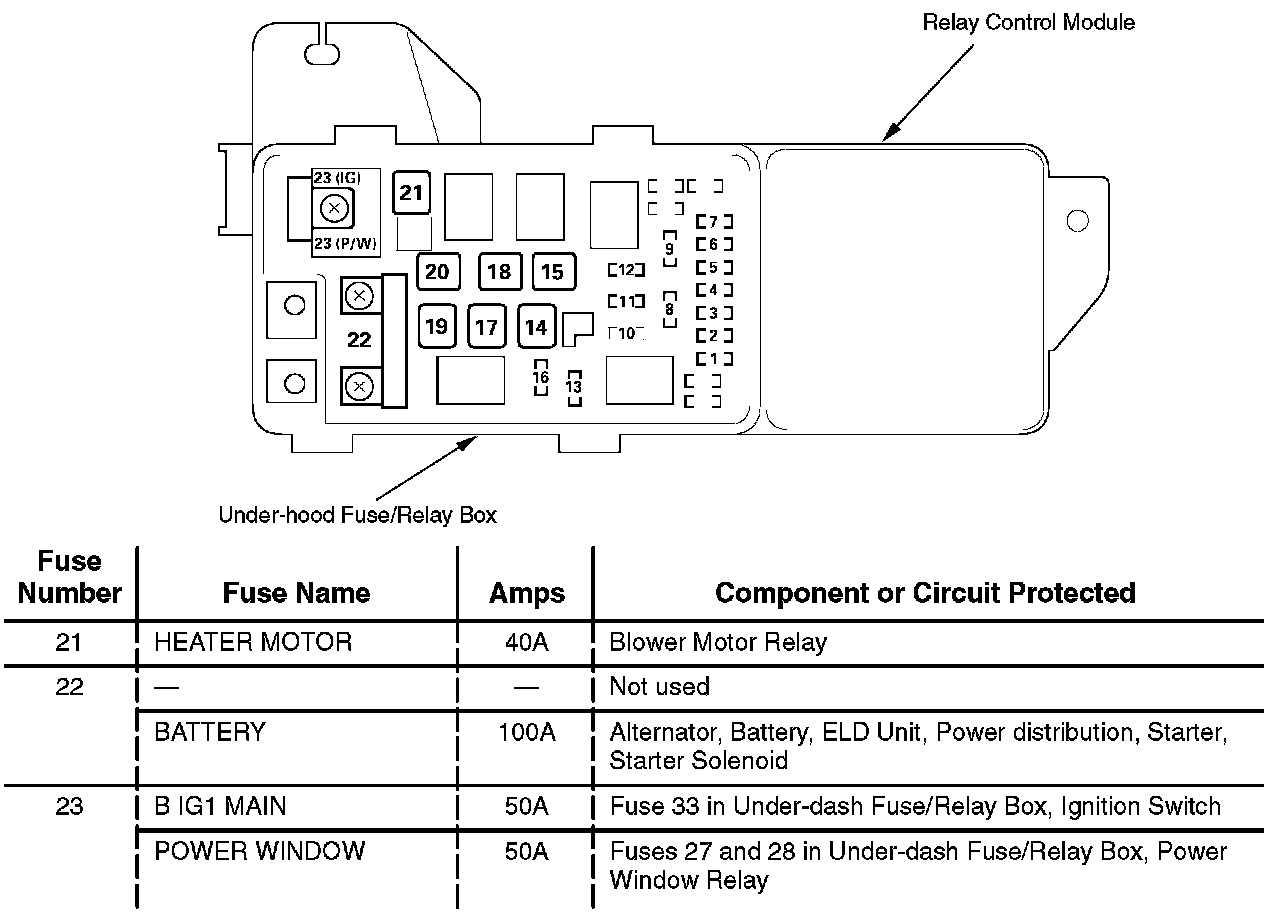 Relay Control Module

23 (IG)
23 (P/W)
21
20
18
15
19
17
14
22
16
13
12
11
10
9
8
7
6
5
4
3
2
1

Under-hood Fuse/Relay Box

| Fuse Number | Fuse Name | Amps | Component or Circuit Protected |
|---|---|---|---|
| 21 | HEATER MOTOR | 40A | Blower Motor Relay |
| 22 | — | — | Not used |
| | BATTERY | 100A | Alternator, Battery, ELD Unit, Power distribution, Starter, Starter Solenoid |
| 23 | B IG1 MAIN | 50A | Fuse 33 in Under-dash Fuse/Relay Box, Ignition Switch |
| | POWER WINDOW | 50A | Fuses 27 and 28 in Under-dash Fuse/Relay Box, Power Window Relay |