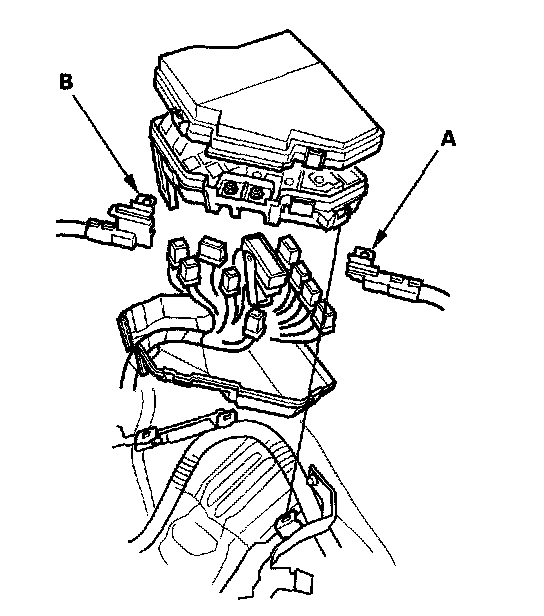 B

A